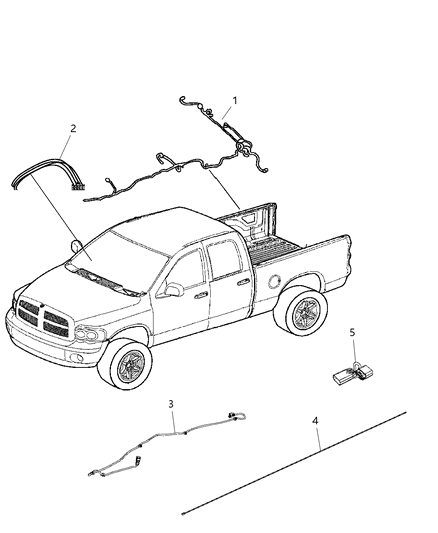 1
2
5
3
4