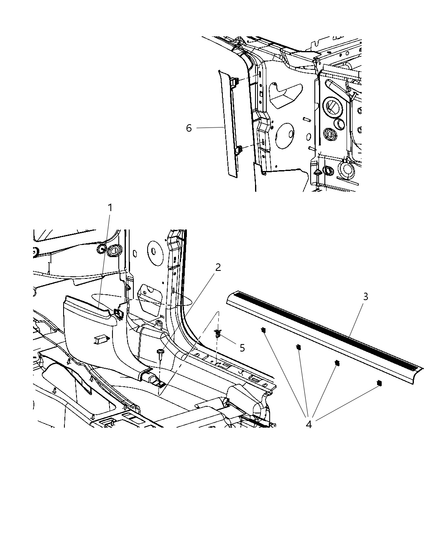 6
1
2
3
5
4