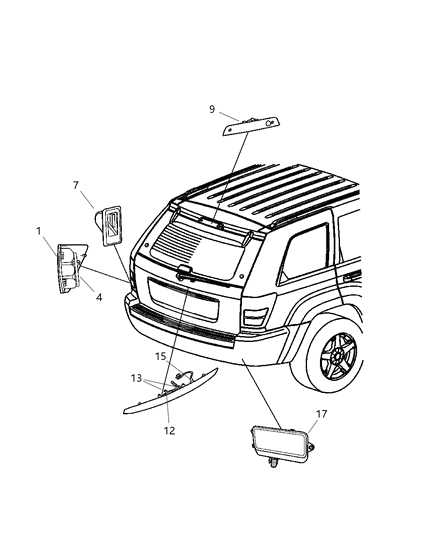 9
7
1
4
15
13
12
17