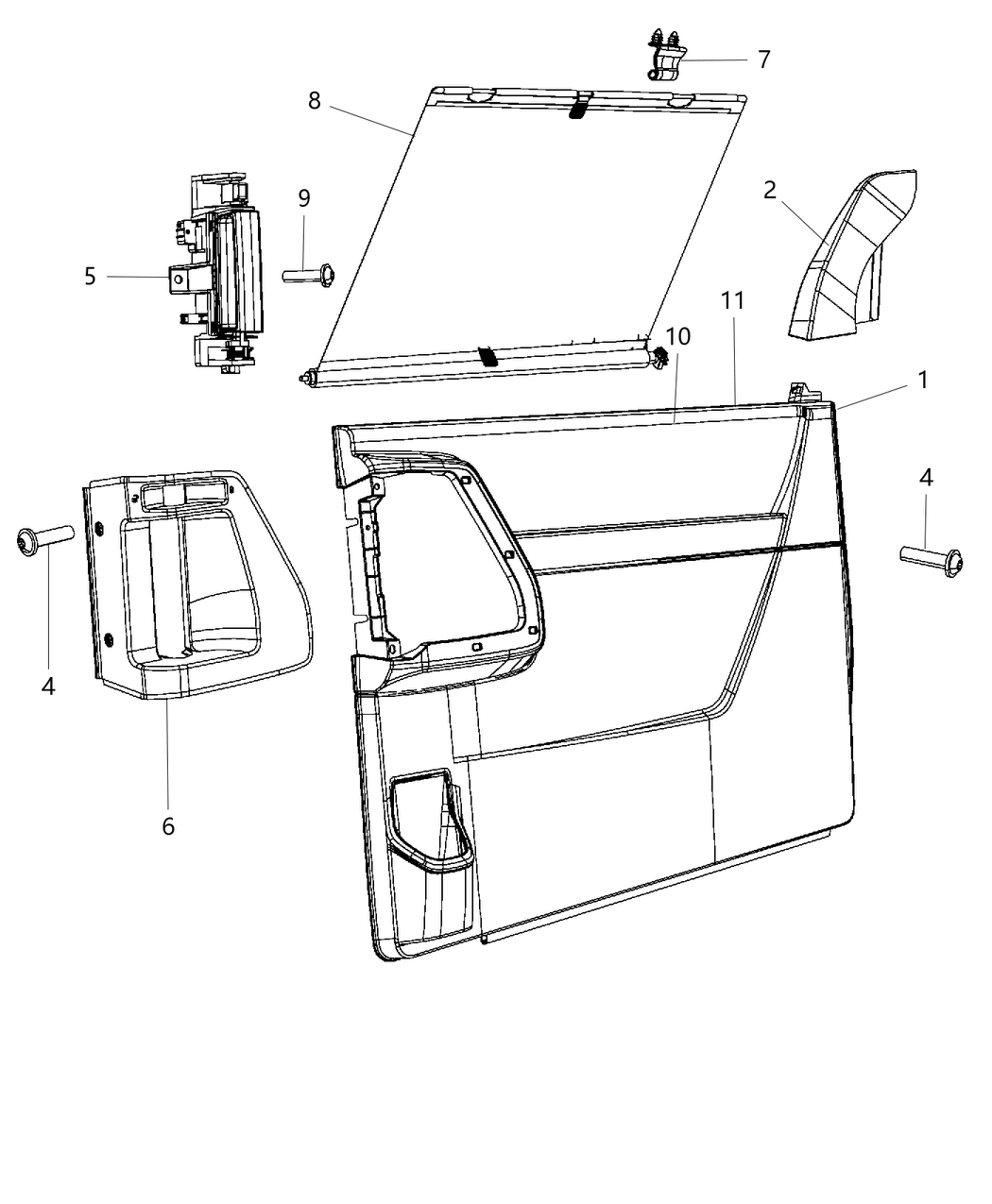 7
8
9
2
5
11
10
1
4
4
6