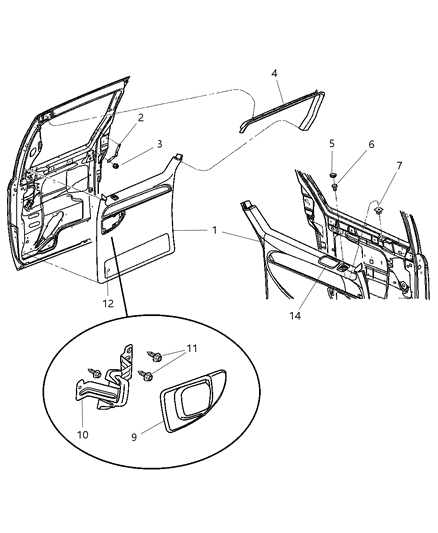 4
2
3
5
6
7
1
12
14
11
10
9