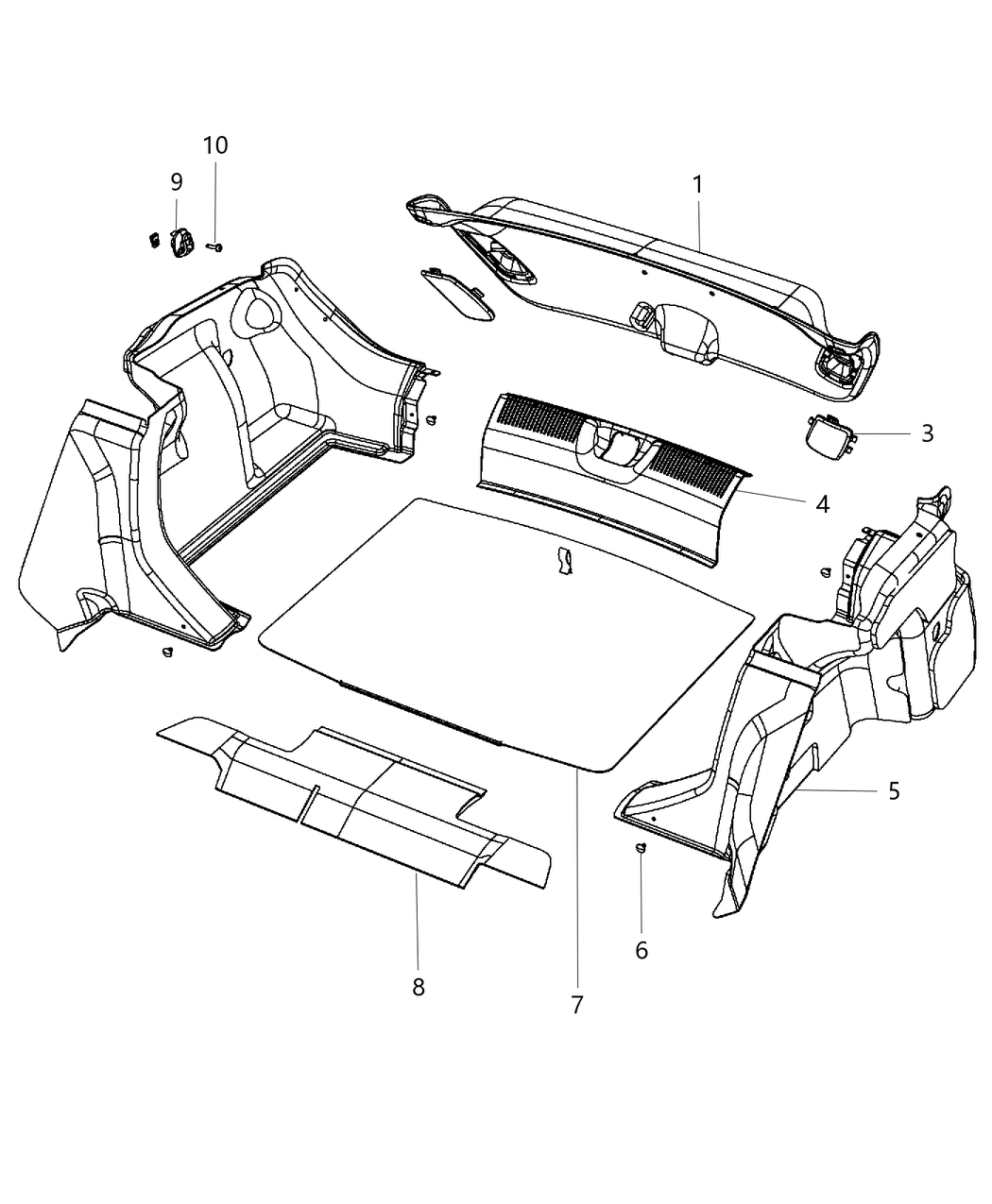 10
9
1
3
4
5
6
7
8