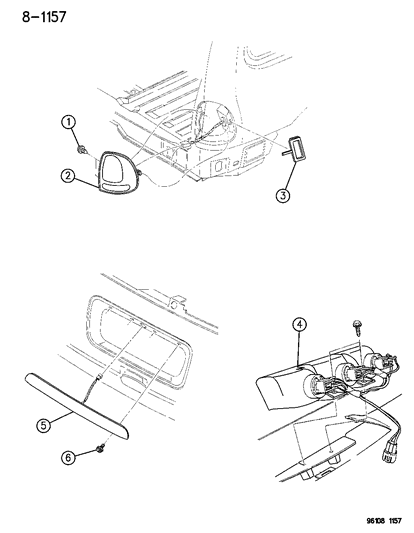 8-1157

1

2

3

4

5

6

96108 1157