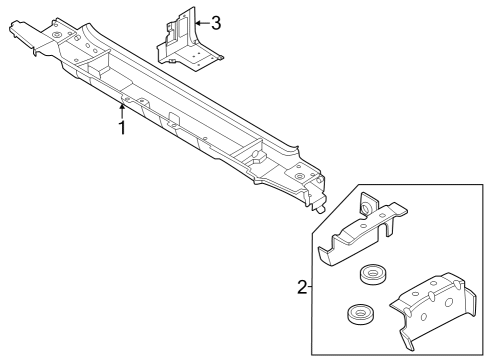 3
1
2