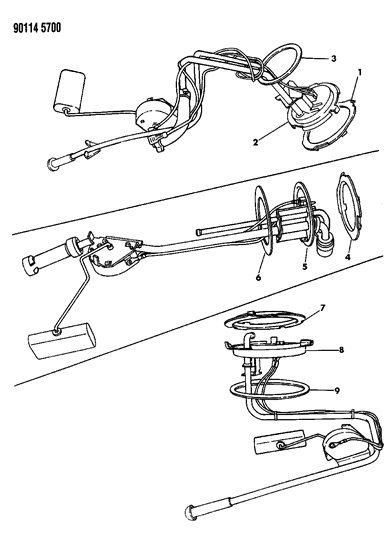 90114 5700

3
1
2
4
5
6
7
8
9