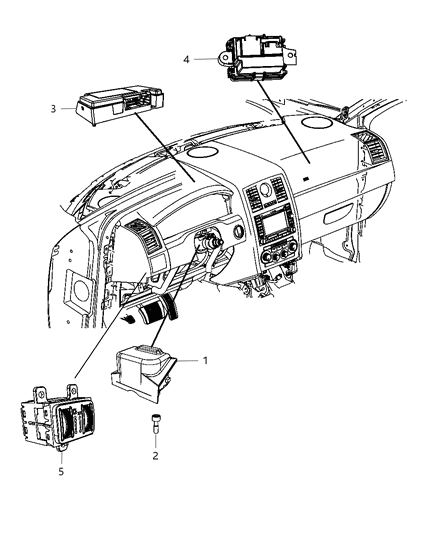 4
3
1
2
5