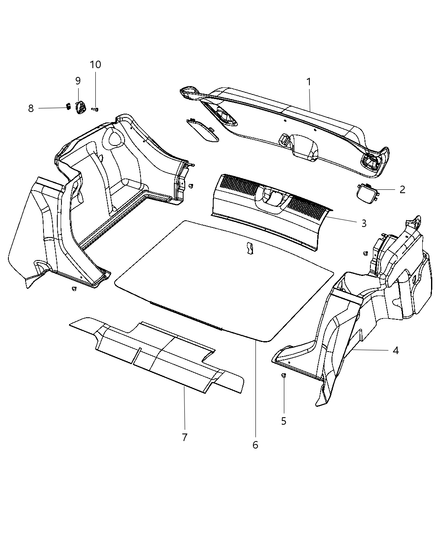 10
9
8
1
2
3
4
5
6
7