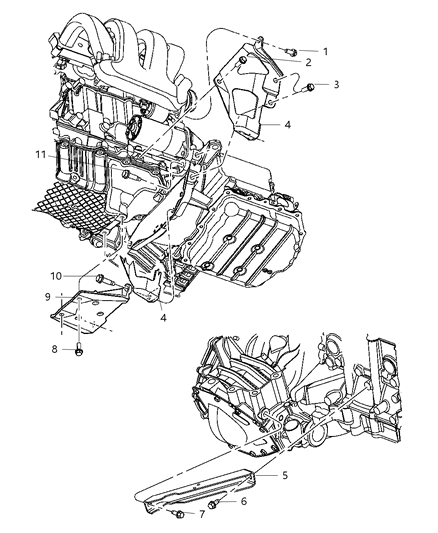 1
2
3
4
11
10
9
4
8
5
6
7