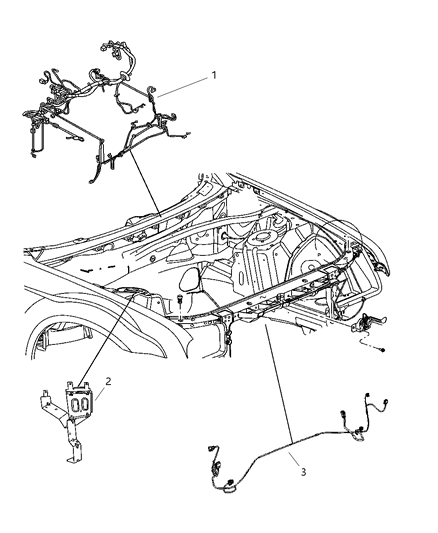 1
2
3