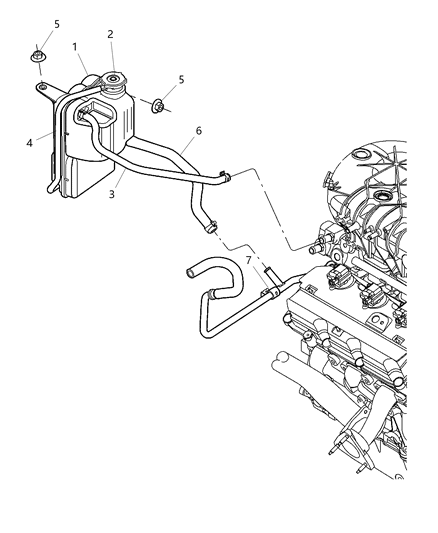 5
1
2
5
4
6
3
7