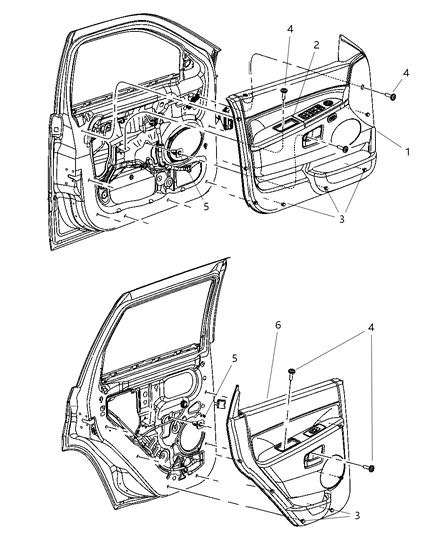 4
2
4
1
5
3
6
4
5
3