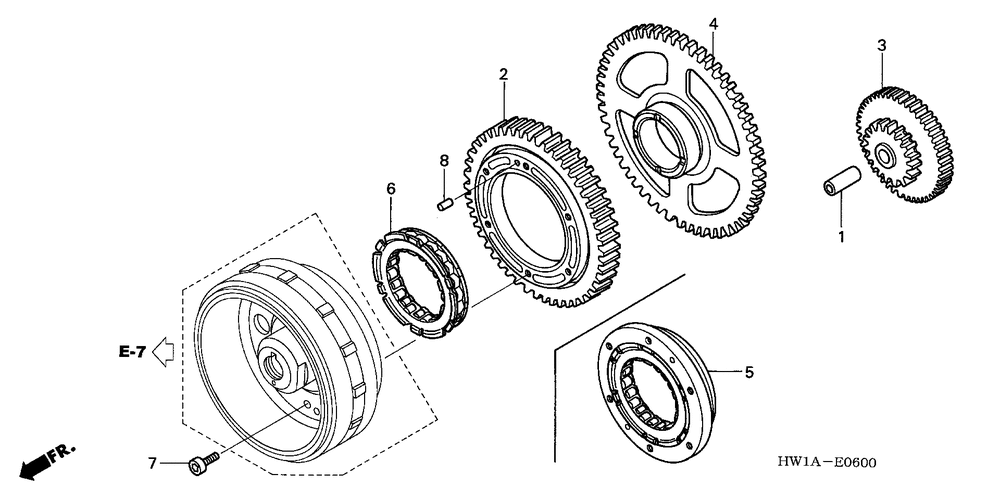 4
3
2
8
6
1
E-7
5
7
FR.
HW1A-E0600