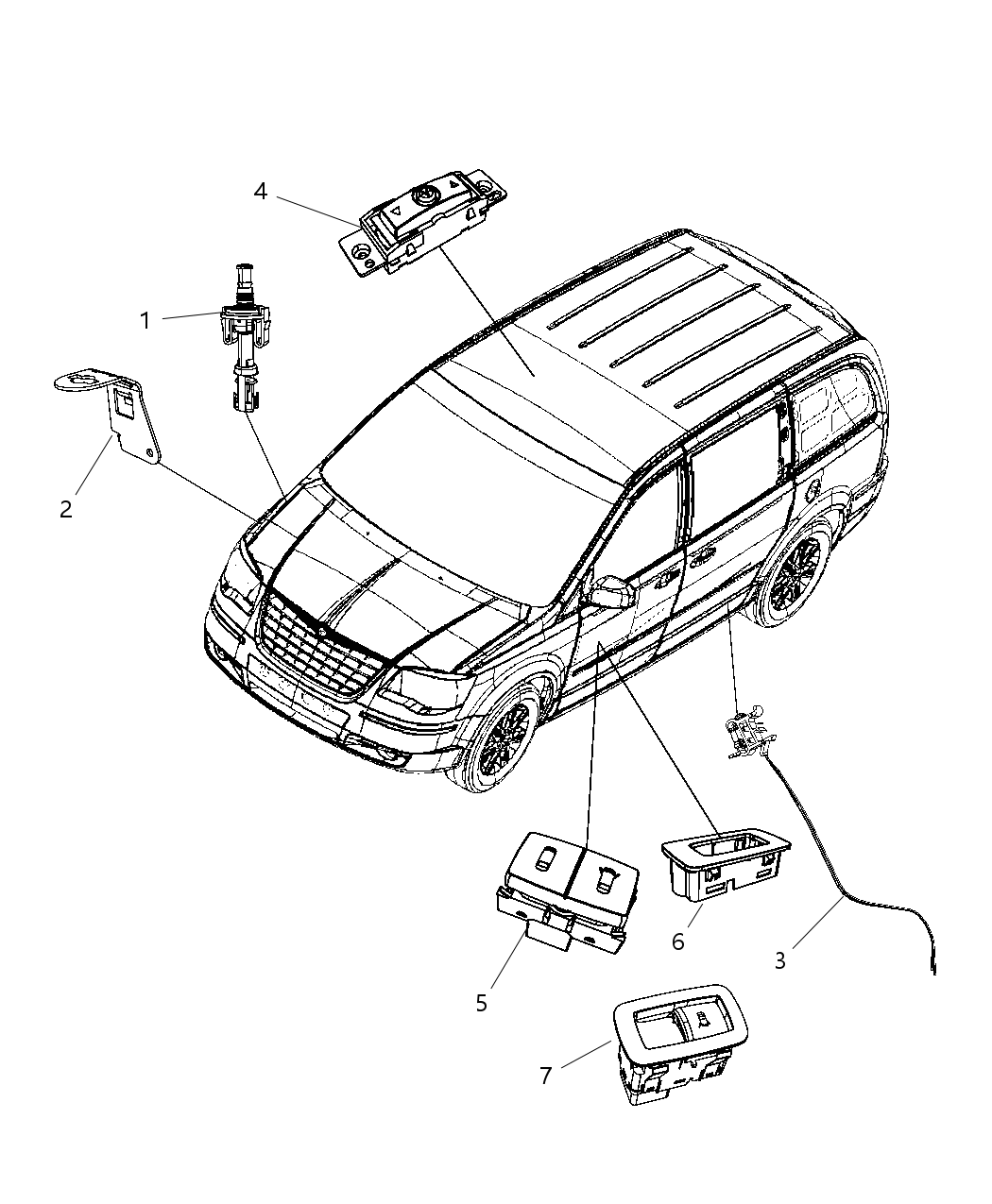 4

1

2

6

3

5

7