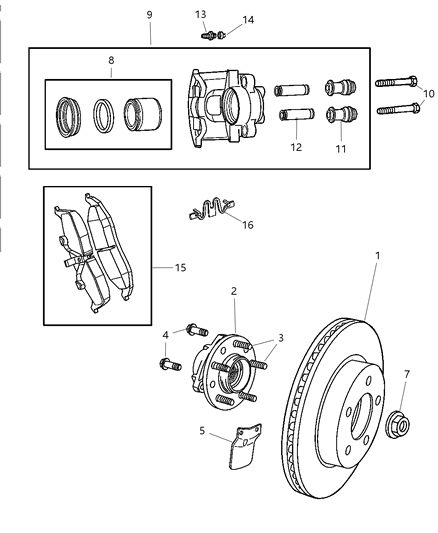 9
13
14
8
10
12
11
16
15
1
2
4
3
7
5