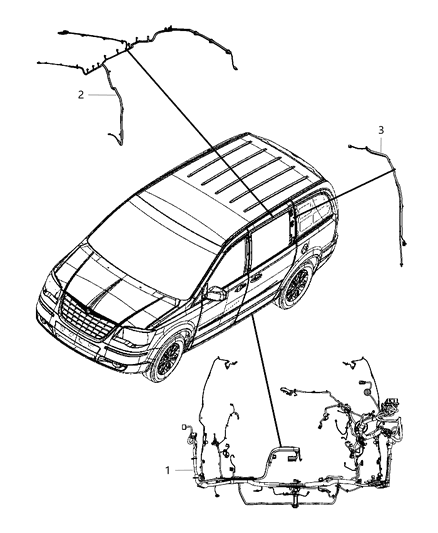 2

3

1