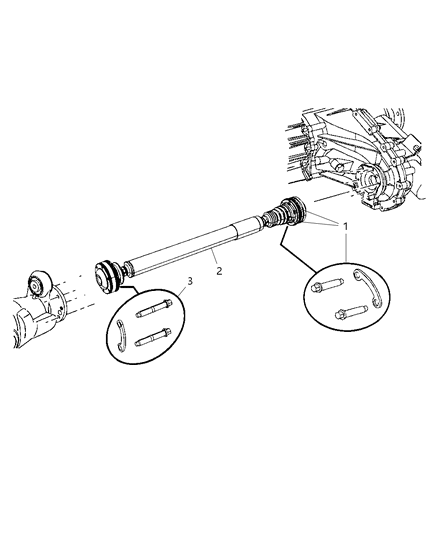 1
2
3