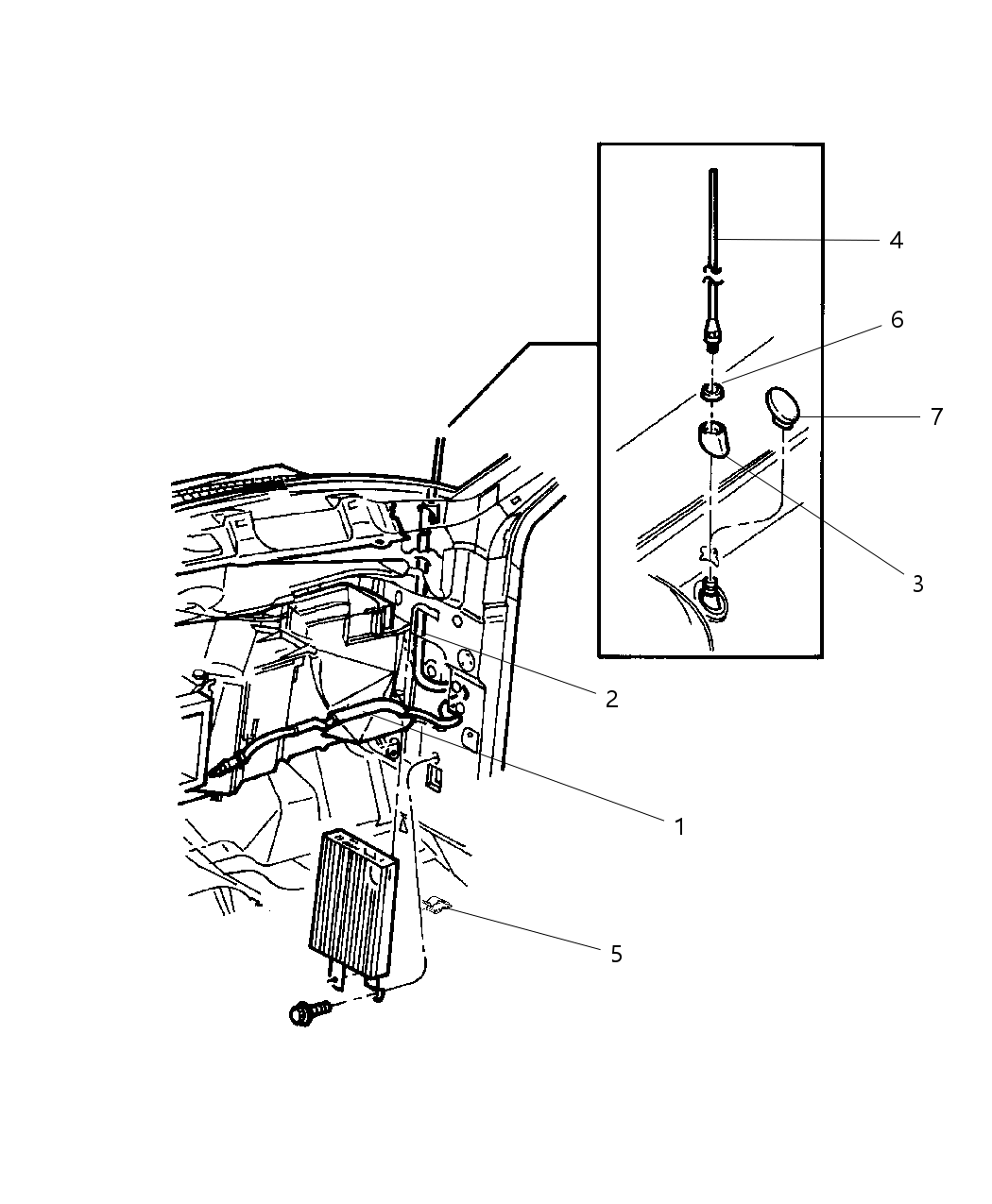 4
6
7
3
2
1
5