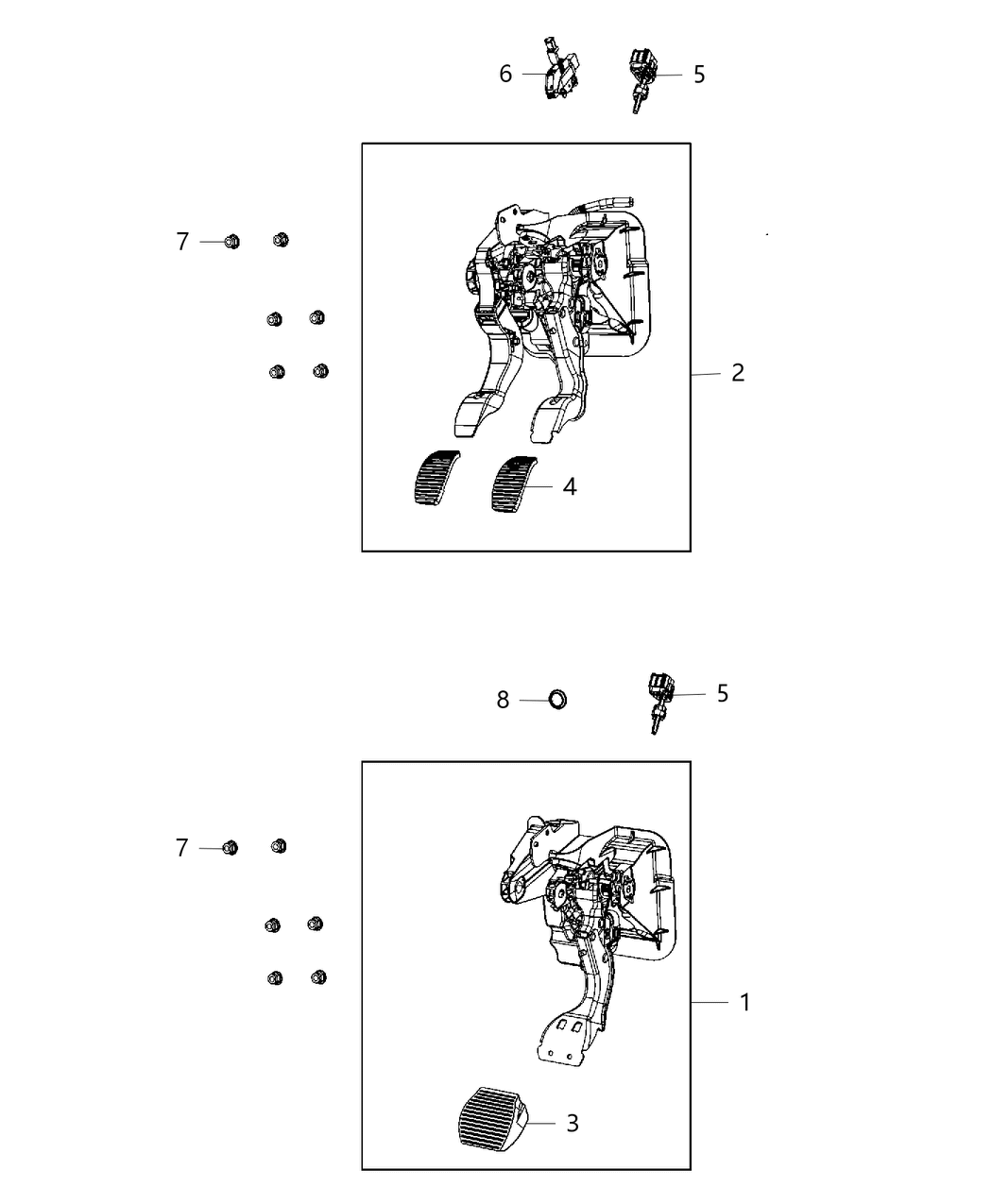 6
5
7
2
4
8
5
7
1
3