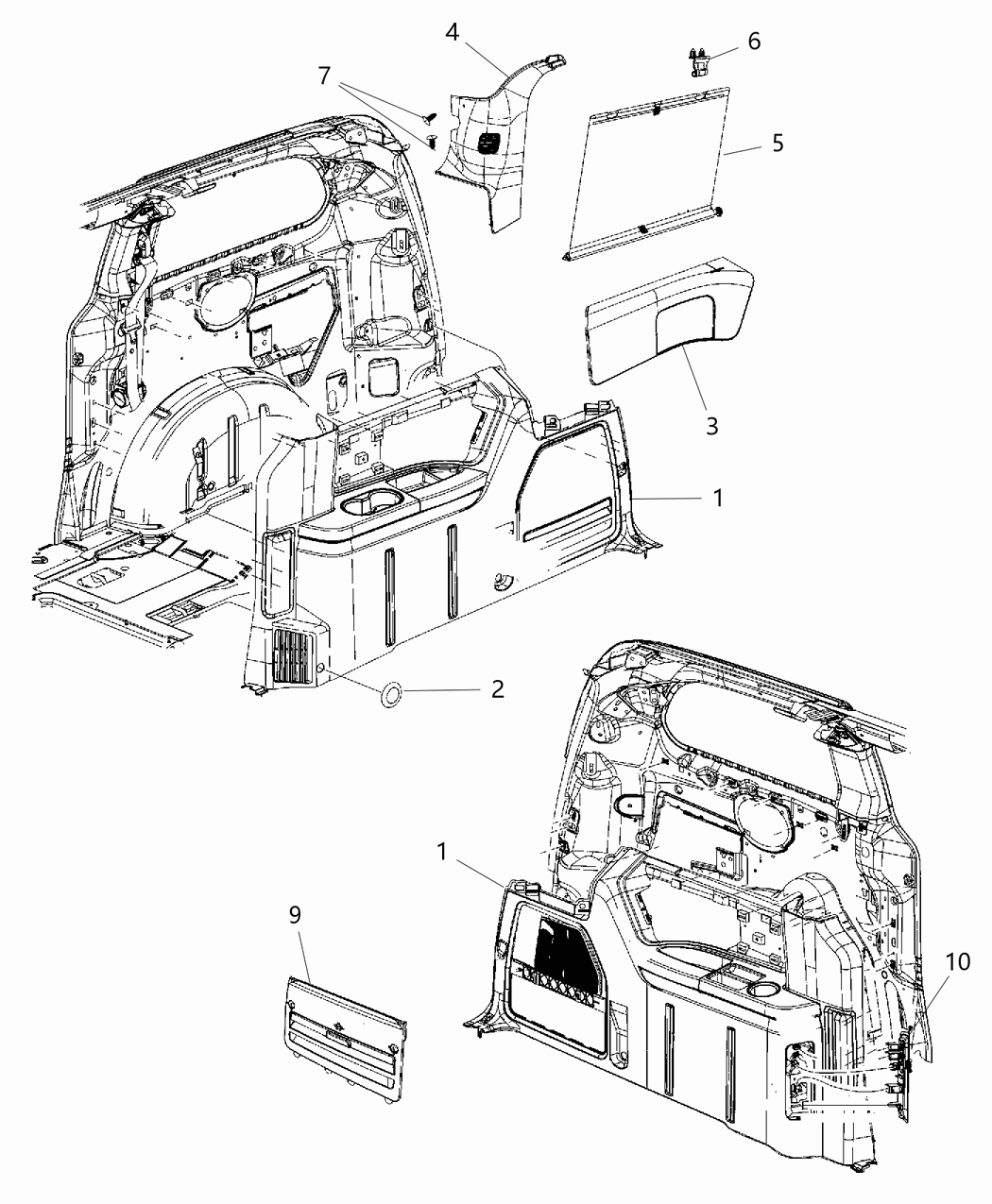 4
6
7
5
3
1
2
1
9
10