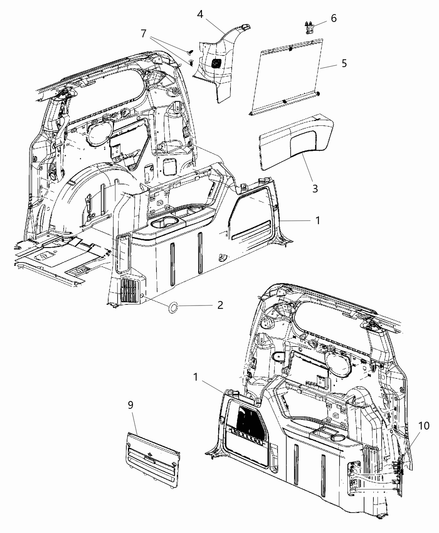 4
6
7
5
3
1
2
1
9
10