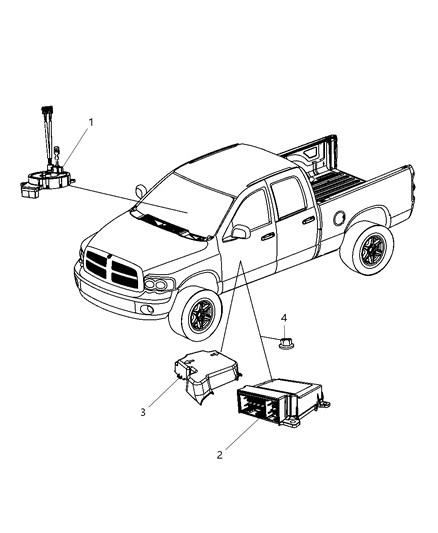 1
4
3
2