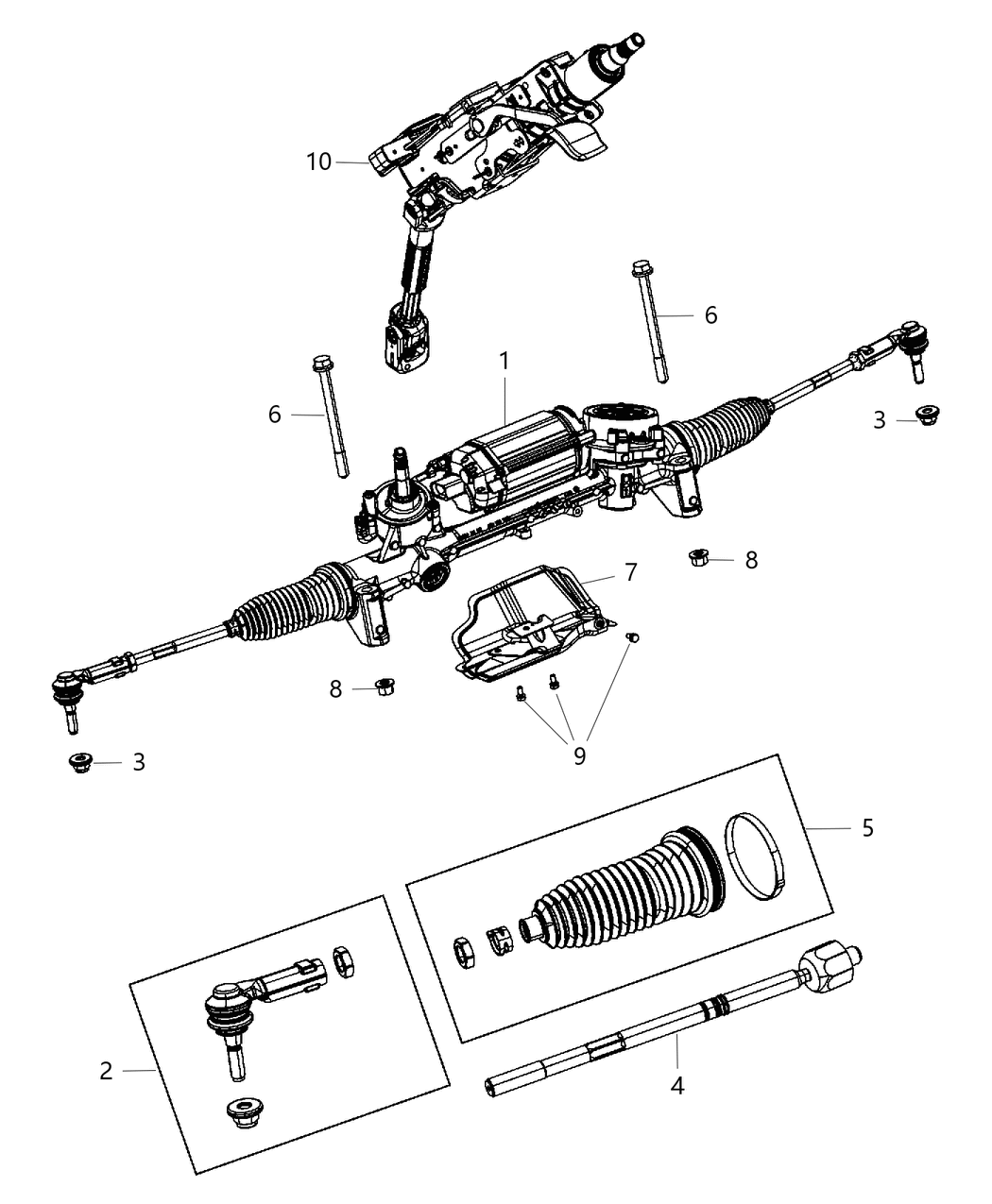 10
6
1
6
3
8
7
8
9
3
5
2
4