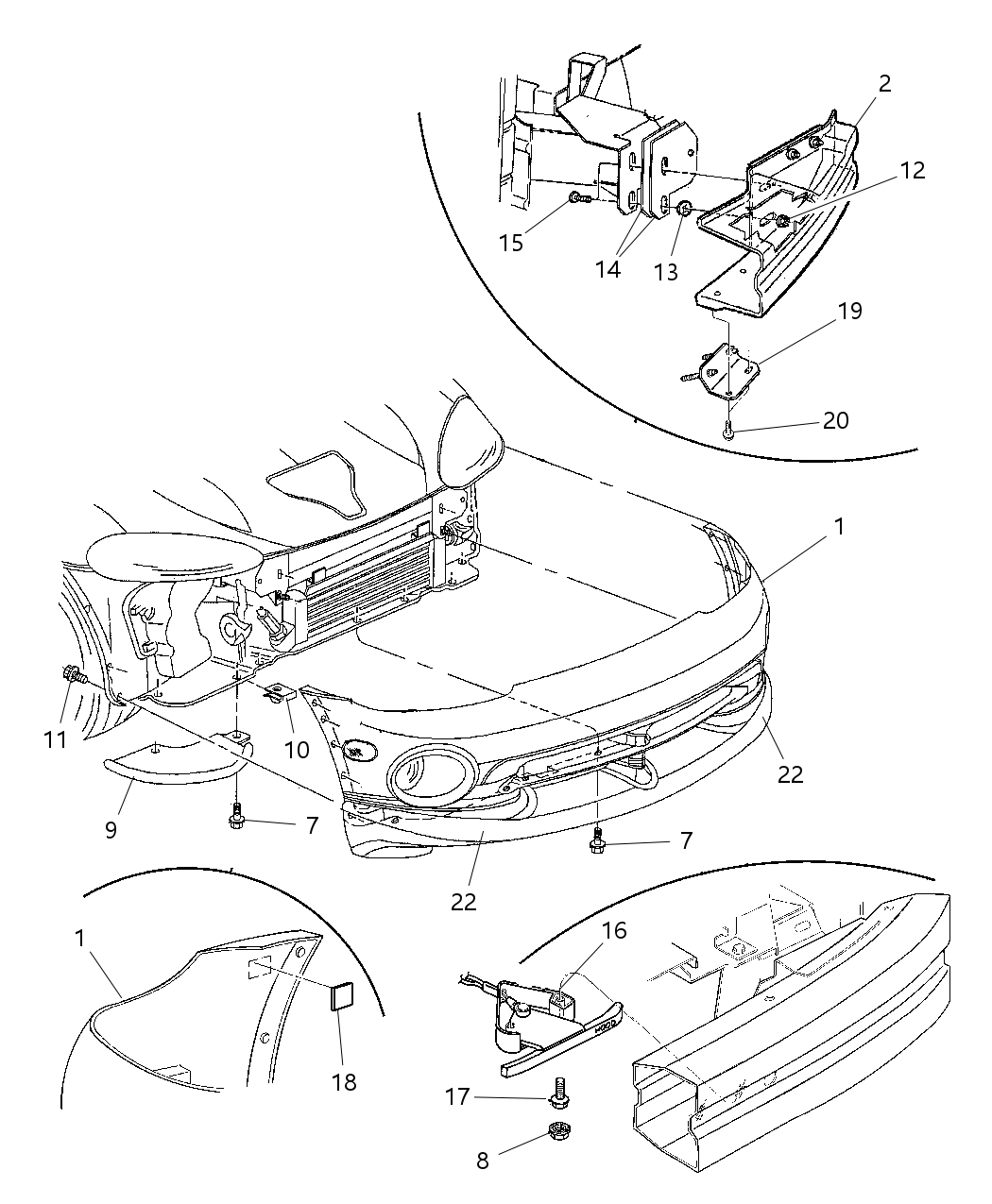 2
12
15
14
13
19
20
1
11
10
22
9
7
7
22
1
16
18
17
8