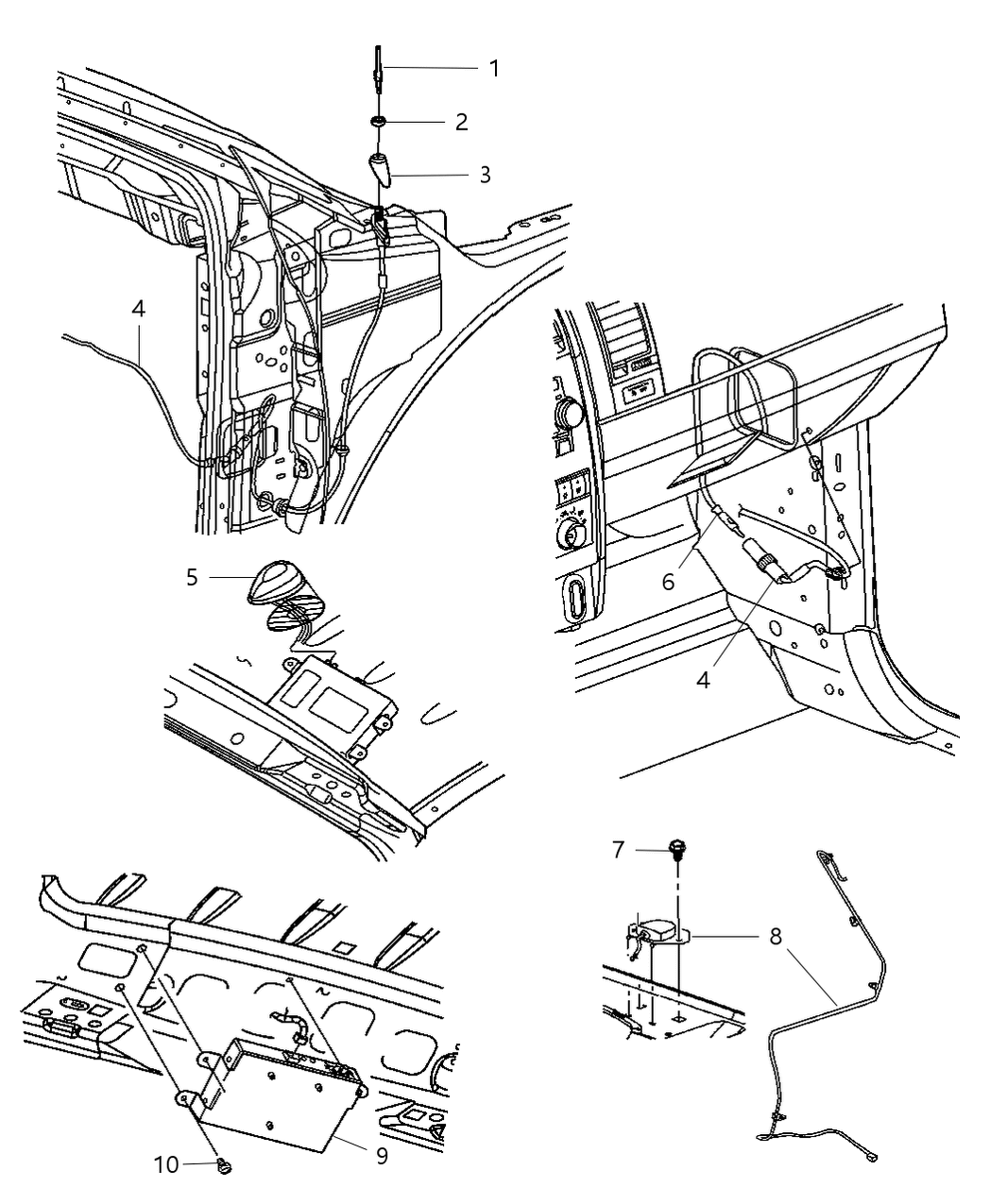 1
2
3
4
5
6
4
7
8
9
10