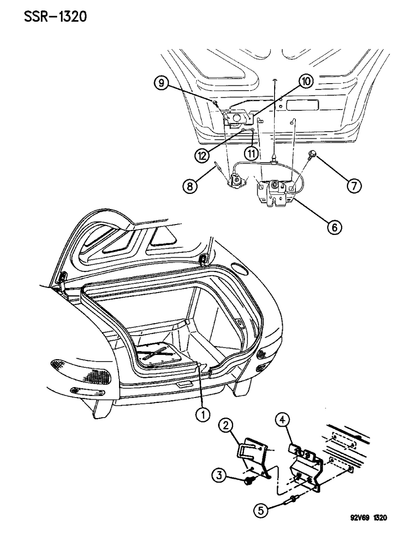 SSR-1320

9
10
12
11
8
7
6
1
2
4
3
5

92V69 1320