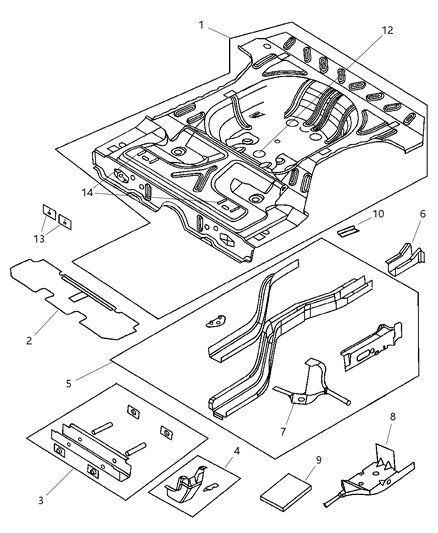 1
12
14
13
10
6
2
5
7
8
4
9
3