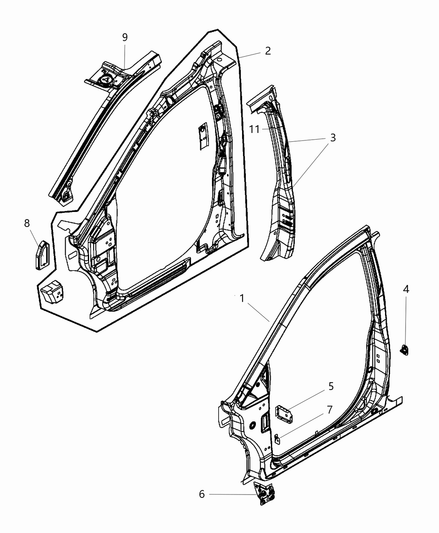 9
2
11
3
8
1
4
5
7
6