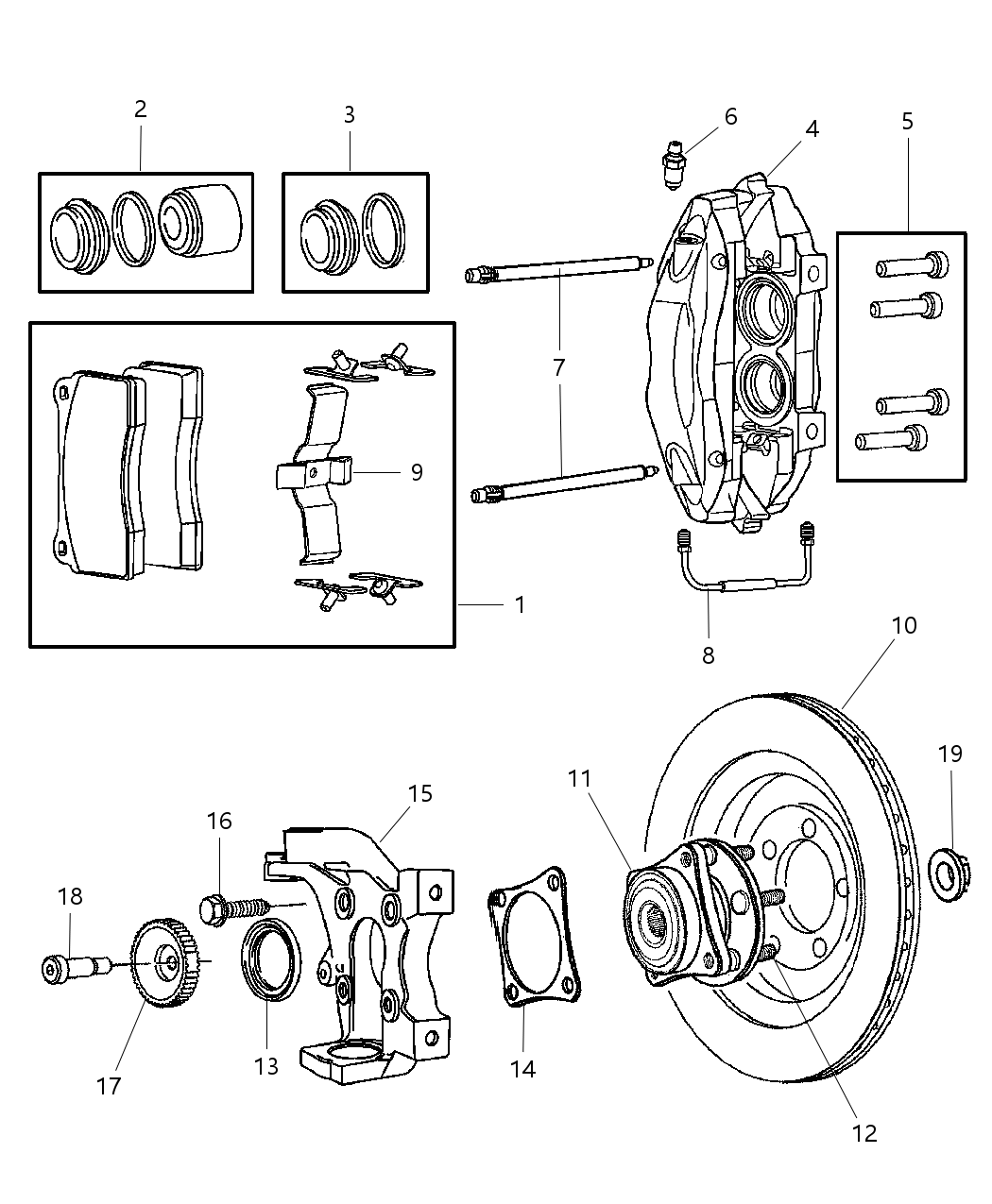 2
3
6
4
5
7
9
1
8
10
19
11
15
16
18
17
13
14
12