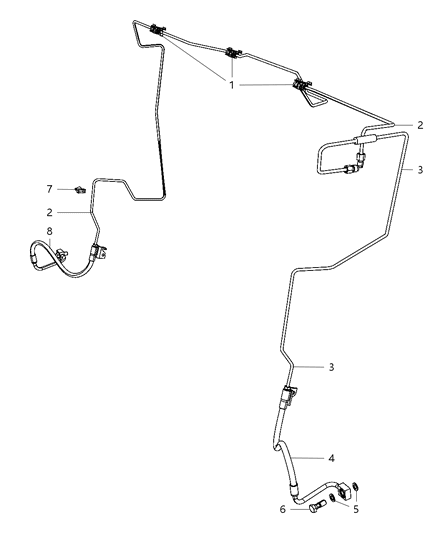 1
2
3
7
2
8
3
4
6
5