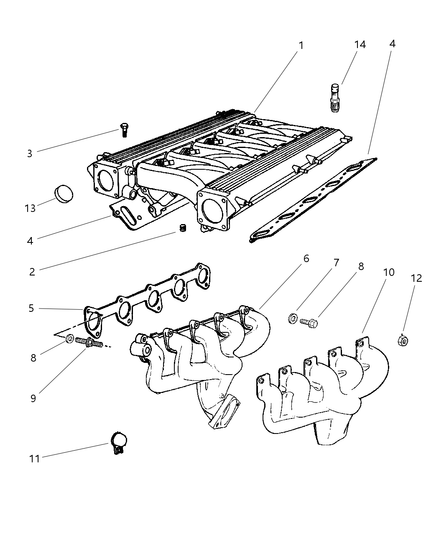 1
14
4
3
13
4
2
6
7
8
10
12
5
8
9
11