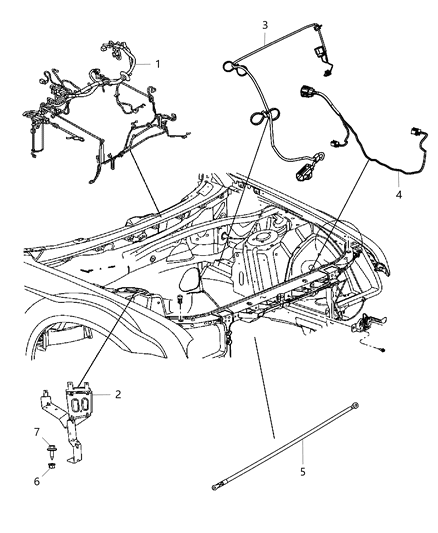 3
1
4
2
7
6
5