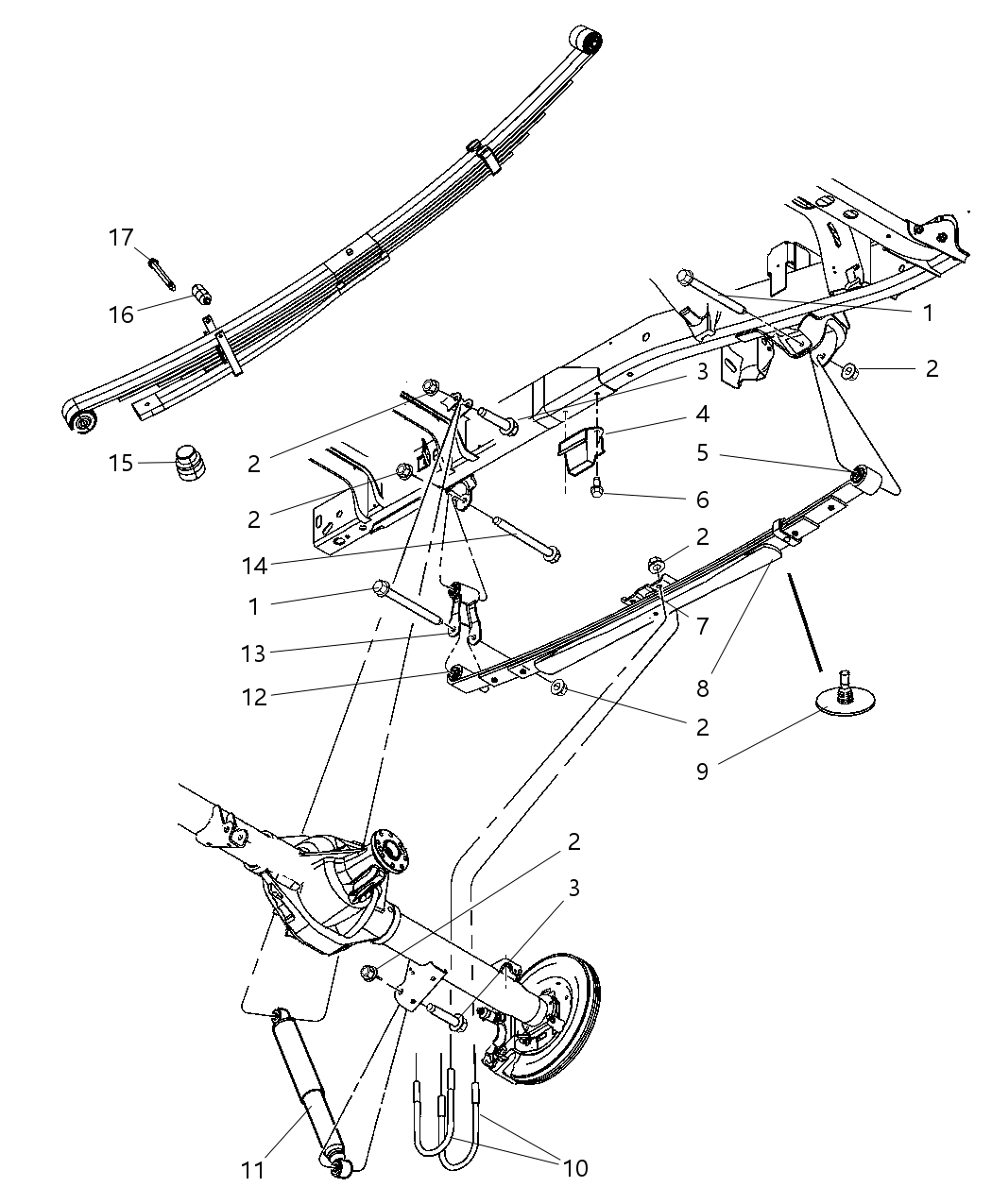 17
16
15
1
2
3
4
5
6
2
2
14
2
1
7
13
8
12
2
9
2
3
11
10