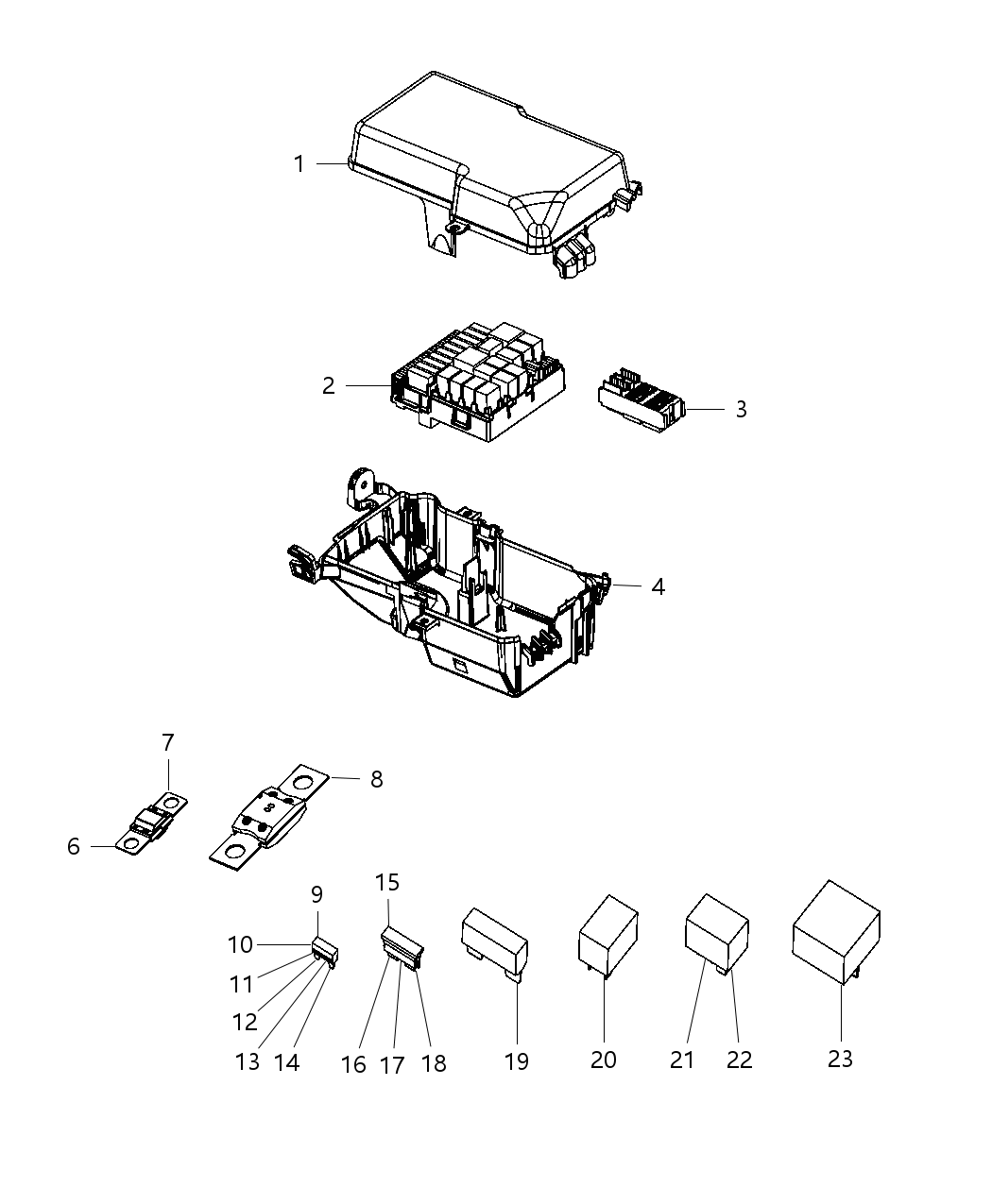 1
2
3
4
7
8
6
9
15
10
11
12
13
14
16
17
18
19
20
21
22
23