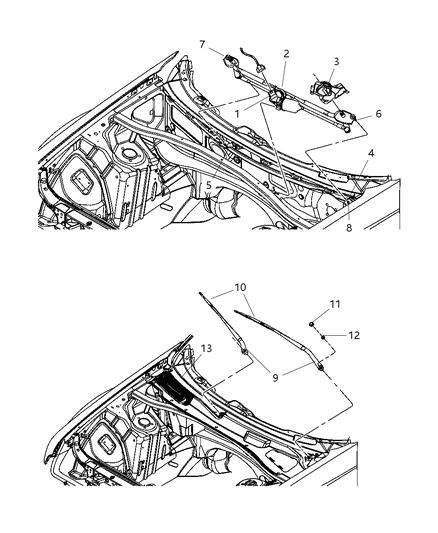 7
2
3
1
6
4
5
8
10
11
12
13
9