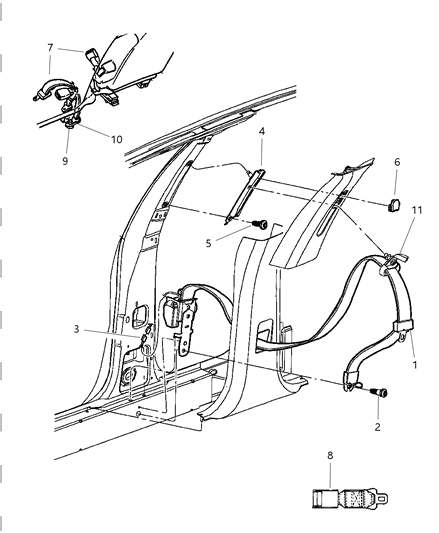 7
10
9
4
6
11
5
3
1
2
8