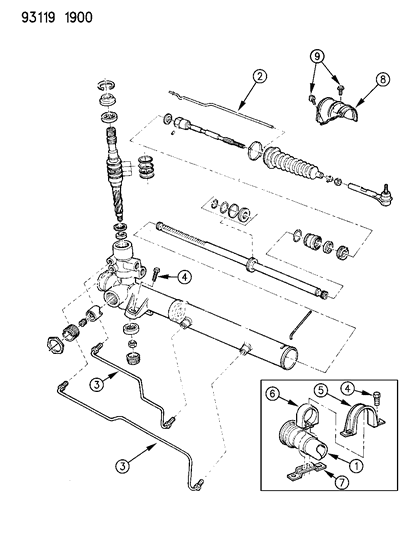 93119 1900

9
2
8
4
3
3
6
5
4
1
7