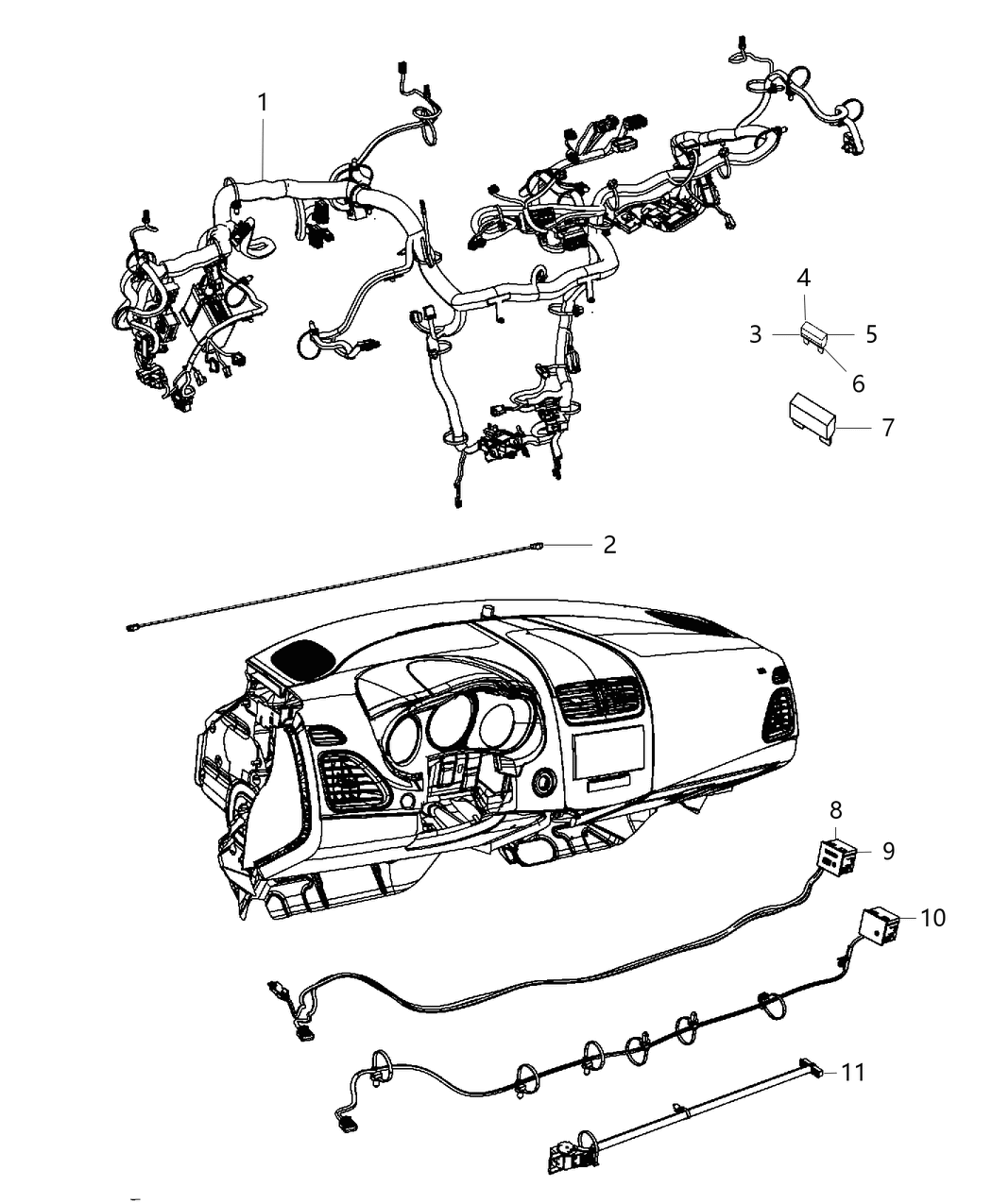 1

4

3

5

6

7

2

8

9

10

11