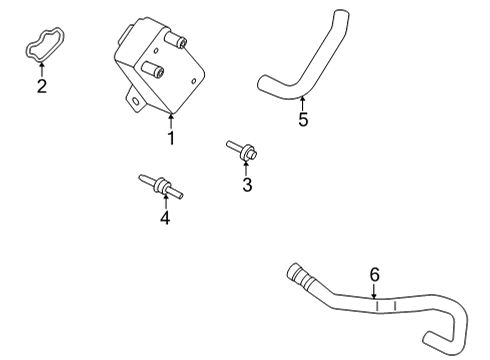 2
1
5
3
4
6