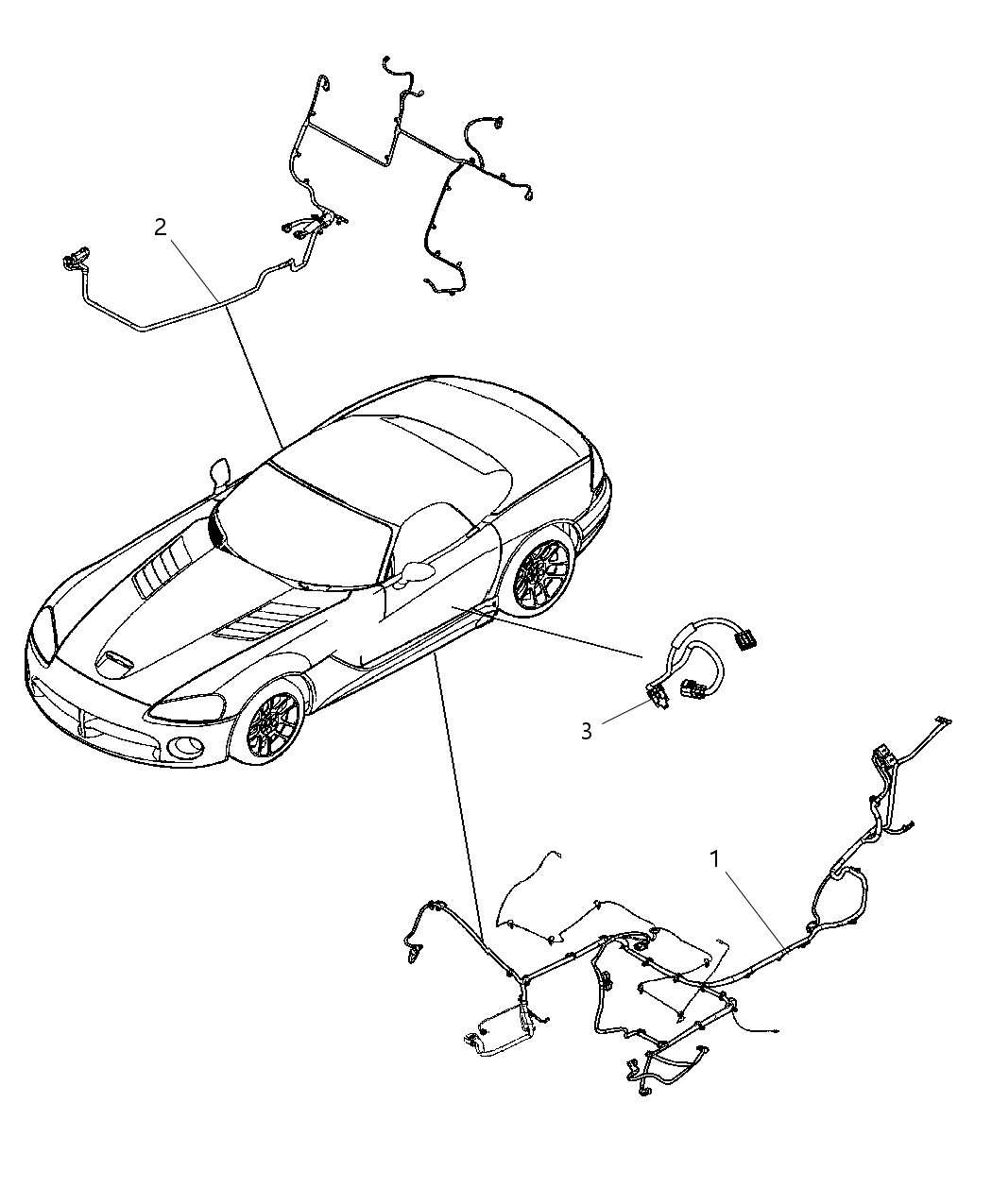 2

3

1