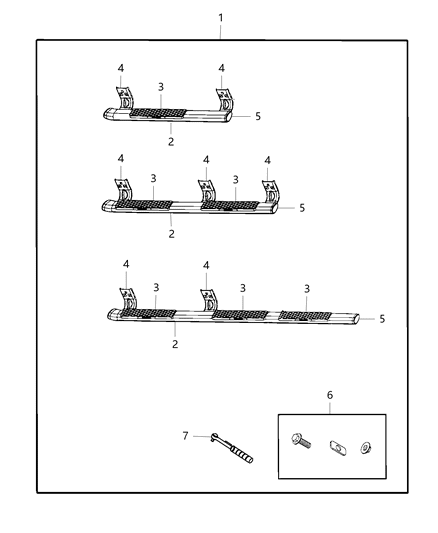 1

4
4
3
5
2

4
4
4
3
3
5
2

4
4
3
3
3
5
2

6

7