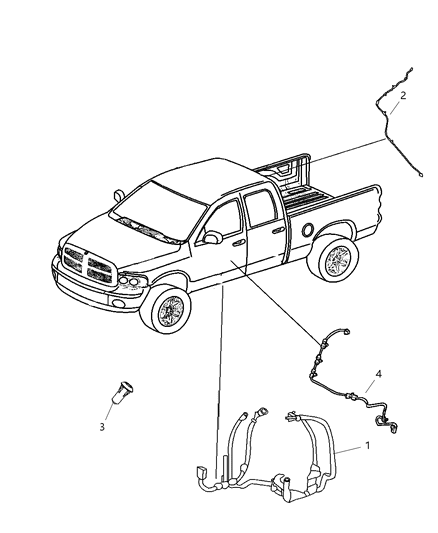 2

4

3

1