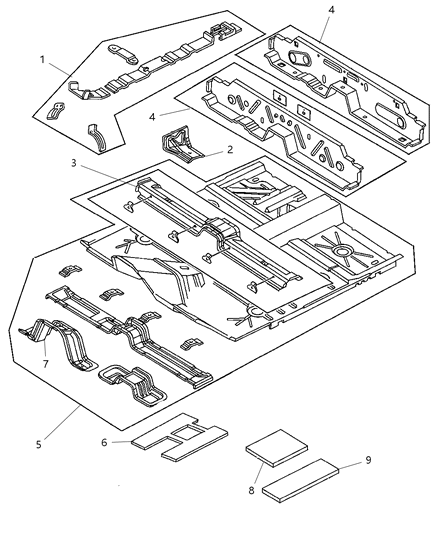 1
4
4
2
3
7
5
6
8
9