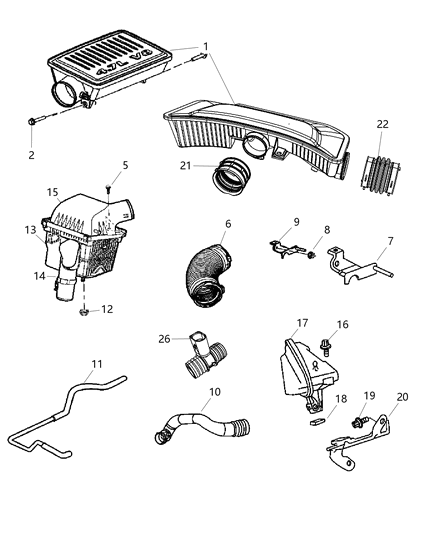 4.7L V8

1

2

22

21

5

15

13

14

12

6

9

8

7

26

17

16

11

10

18

19

20