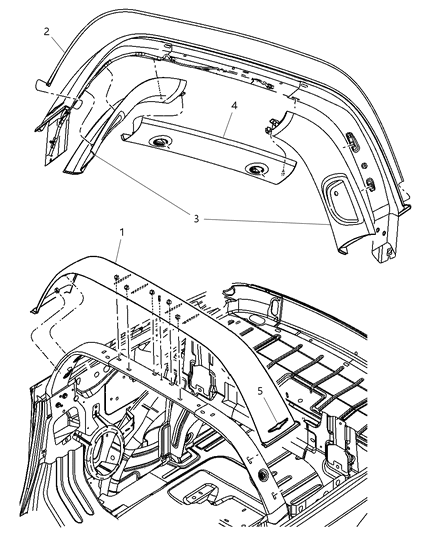 2
4
3
1
5