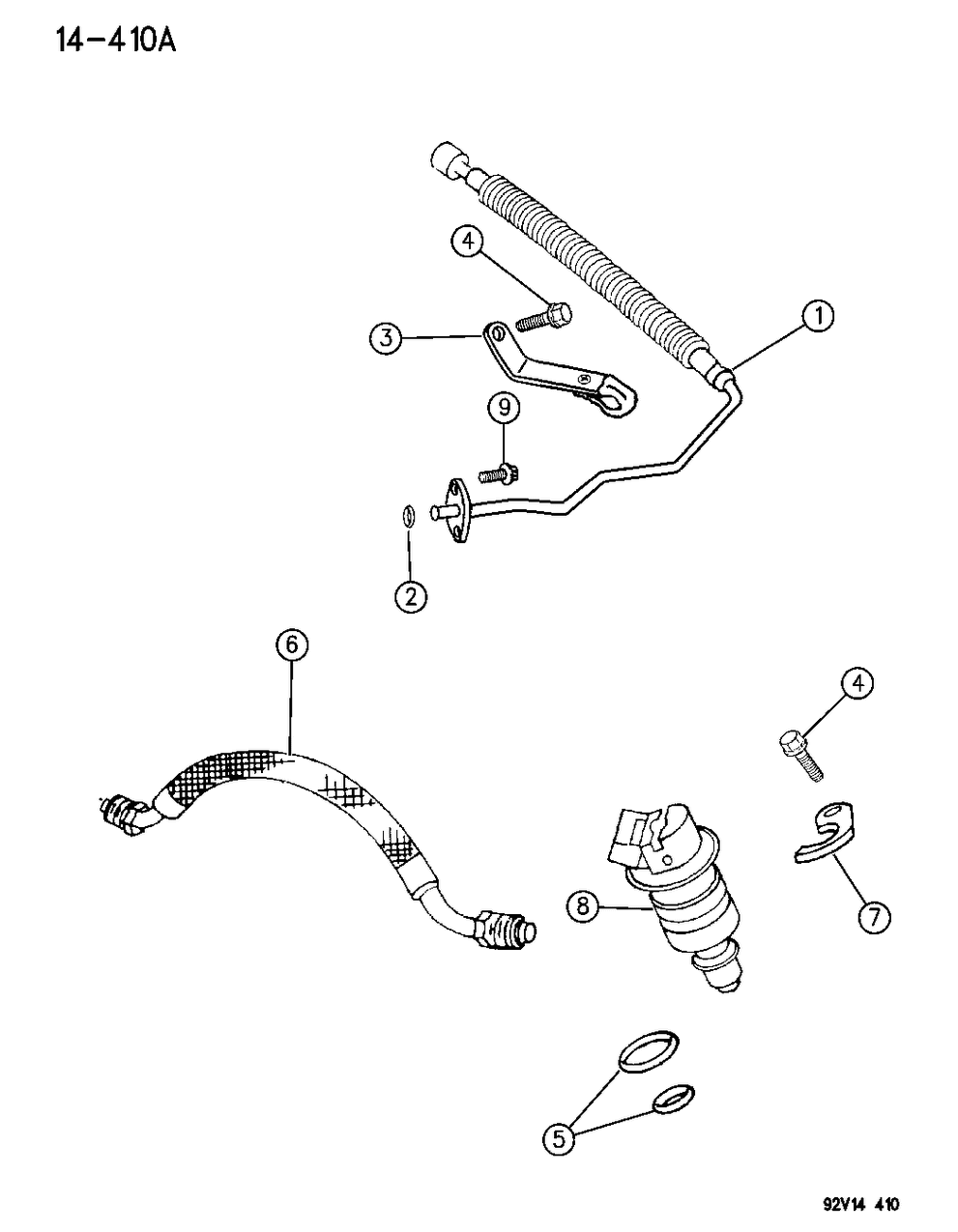 14-410A

4

1

3

9

2

6

4

8

7

5

92V14 410