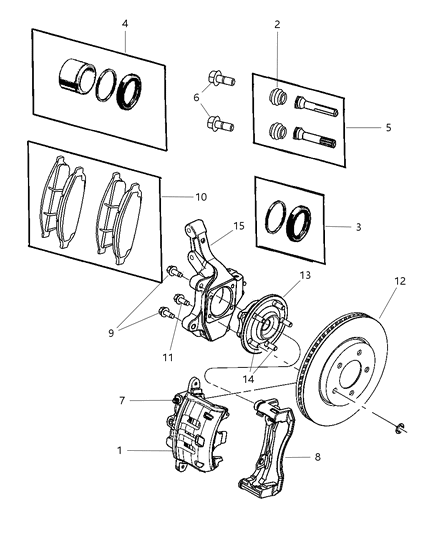 4
2
6
5
10
3
15
13
12
9
11
14
7
1
8